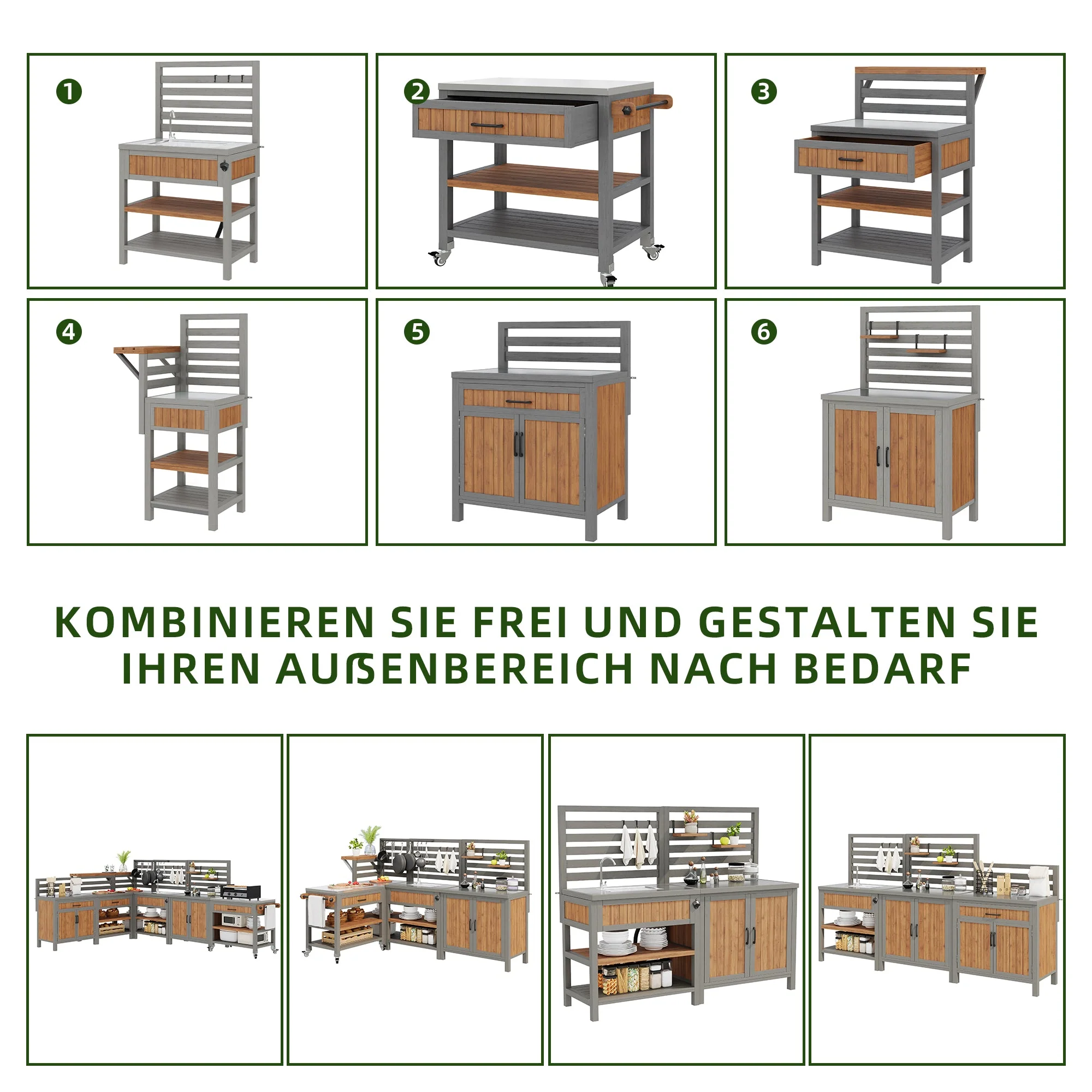 1

2

3

4

5

6

KOMBINIEREN SIE FREI UND GESTALTEN SIE IHREN AUßENBEREICH NACH BEDARF